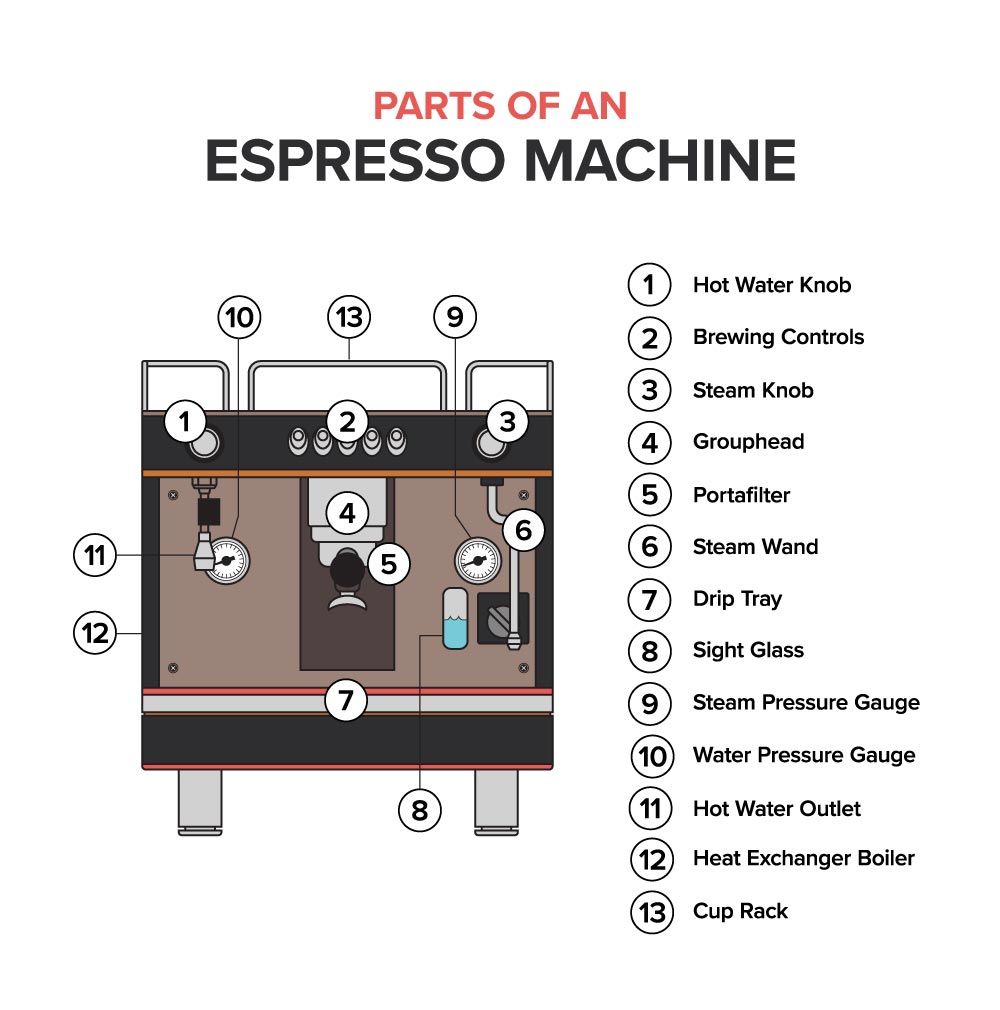 PARTS OF AN
ESPRESSO MACHINE

10
13
9
1
2
3
4
6
11
5
12
7
8

1 Hot Water Knob
2 Brewing Controls
3 Steam Knob
4 Grouphead
5 Portafilter
6 Steam Wand
7 Drip Tray
8 Sight Glass
9 Steam Pressure Gauge
10 Water Pressure Gauge
11 Hot Water Outlet
12 Heat Exchanger Boiler
13 Cup Rack