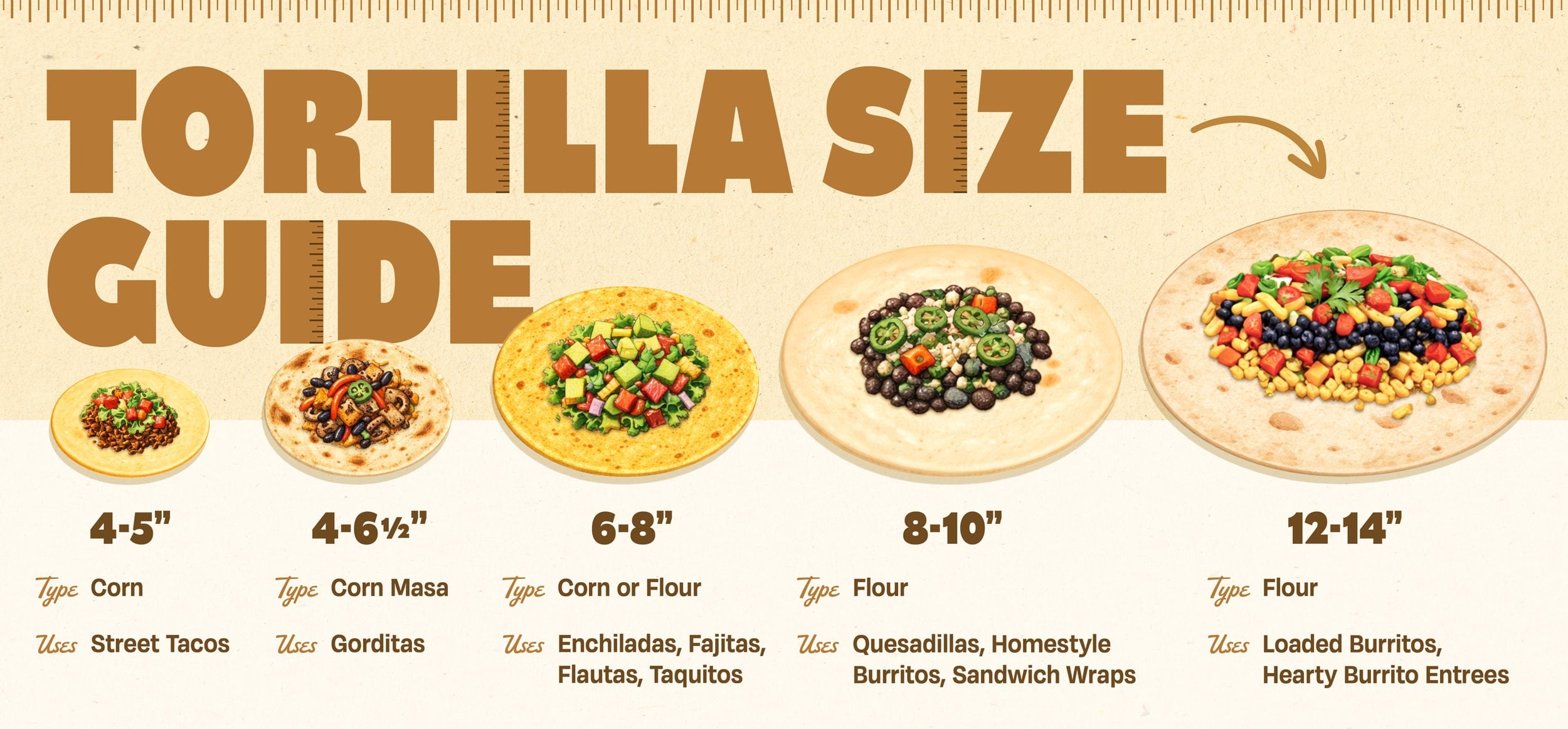 TORTILLA SIZE GUIDE

4-5”
Type Corn
Uses Street Tacos

4-6½”
Type Corn Masa
Uses Gorditas

6-8”
Type Corn or Flour
Uses Enchiladas, Fajitas, Flautas, Taquitos

8-10”
Type Flour
Uses Quesadillas, Homestyle Burritos, Sandwich Wraps

12-14”
Type Flour
Uses Loaded Burritos, Hearty Burrito Entrees