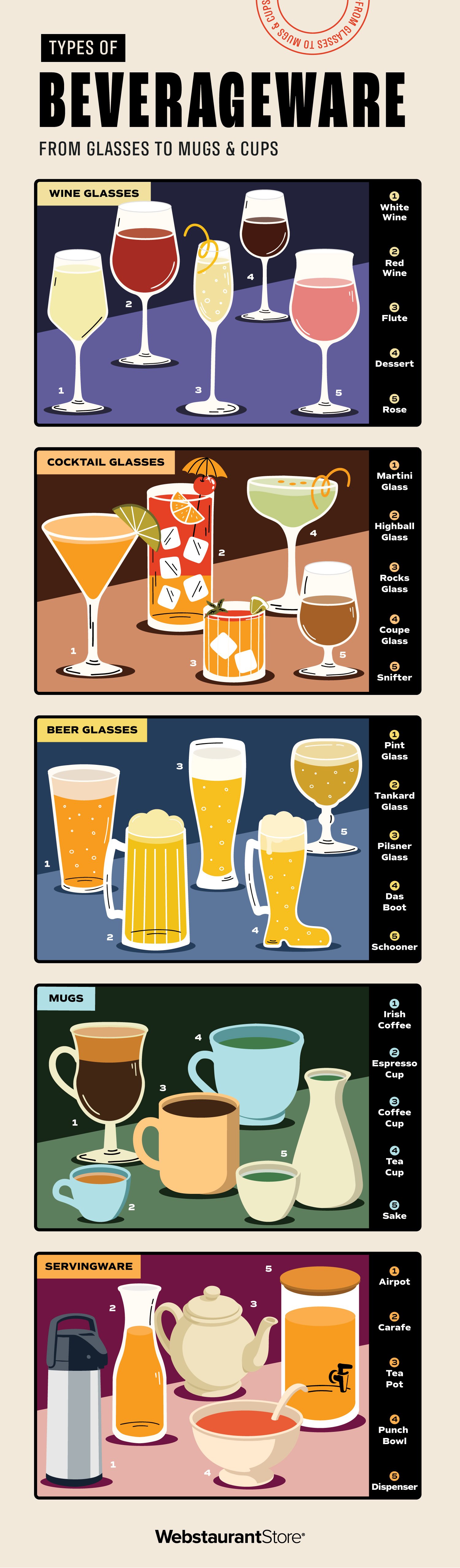 FROM GLASSES TO MUGS & CUPS

TYPES OF

BEVERAGEWARE

FROM GLASSES TO MUGS & CUPS

WINE GLASSES

1 2 3 4 5

1 White Wine

2 Red Wine

3 Flute

4 Dessert

5 Rose

COCKTAIL GLASSES

1 2 3 4 5

1 Martini Glass

2 Highball Glass

3 Rocks Glass

4 Coupe Glass

5 Snifter

BEER GLASSES

1 2 3 4 5

1 Pint Glass

2 Tankard Glass

3 Pilsner Glass

4 Das Boot

5 Schooner

MUGS

1 2 3 4 5

1 Irish Coffee

2 Espresso Cup

3 Coffee Cup

4 Tea Cup

5 Sake

SERVINGWARE

1 2 3 4 5

1 Airpot

2 Carafe

3 Tea Pot

4 Punch Bowl

5 Dispenser

WebstaurantStore