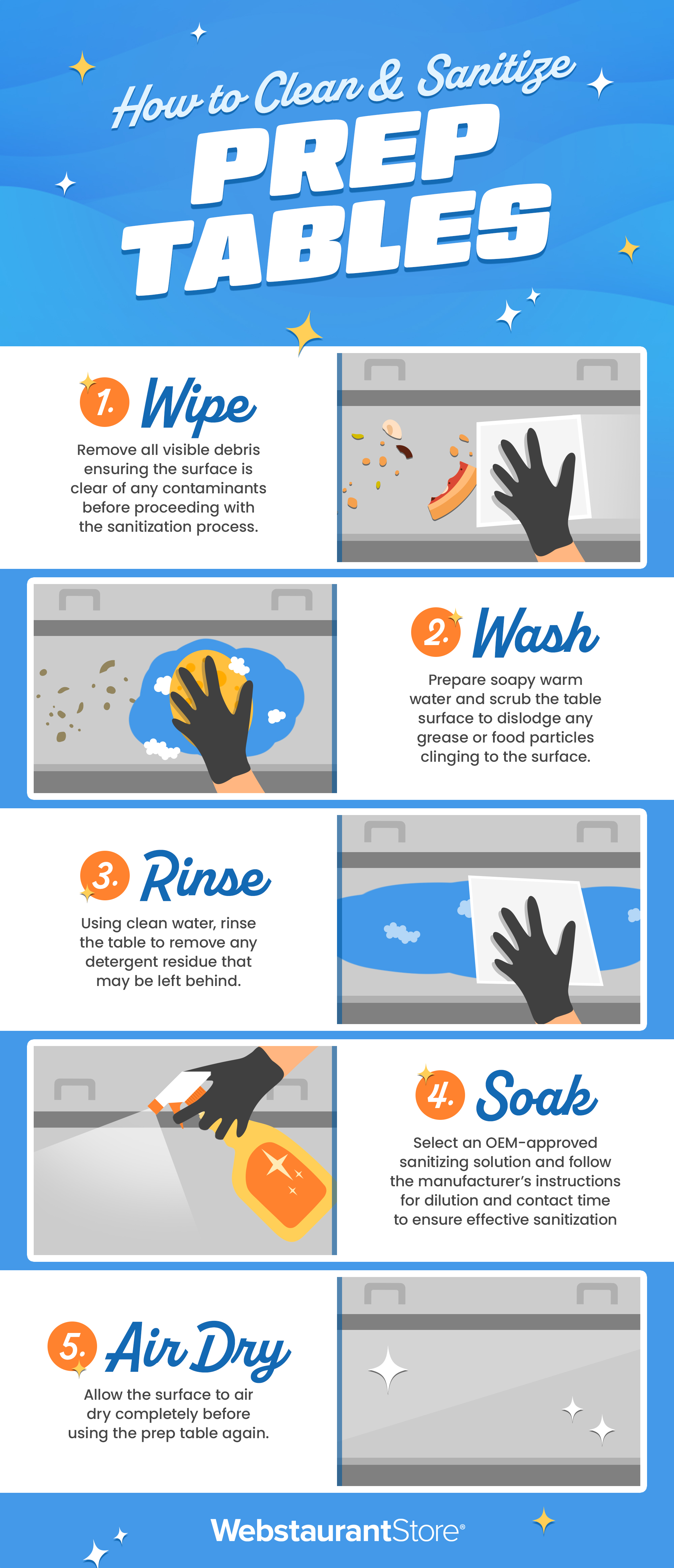 How to Clean & Sanitize
PREP TABLES

1. Wipe
Remove all visible debris ensuring the surface is clear of any contaminants before proceeding with the sanitization process.

2. Wash
Prepare soapy warm water and scrub the table surface to dislodge any grease or food particles clinging to the surface.

3. Rinse
Using clean water, rinse the table to remove any detergent residue that may be left behind.

4. Soak
Select an OEM-approved sanitizing solution and follow the manufacturer's instructions for dilution and contact time to ensure effective sanitization

5. Air Dry
Allow the surface to air dry completely before using the prep table again.

WebstaurantStore®