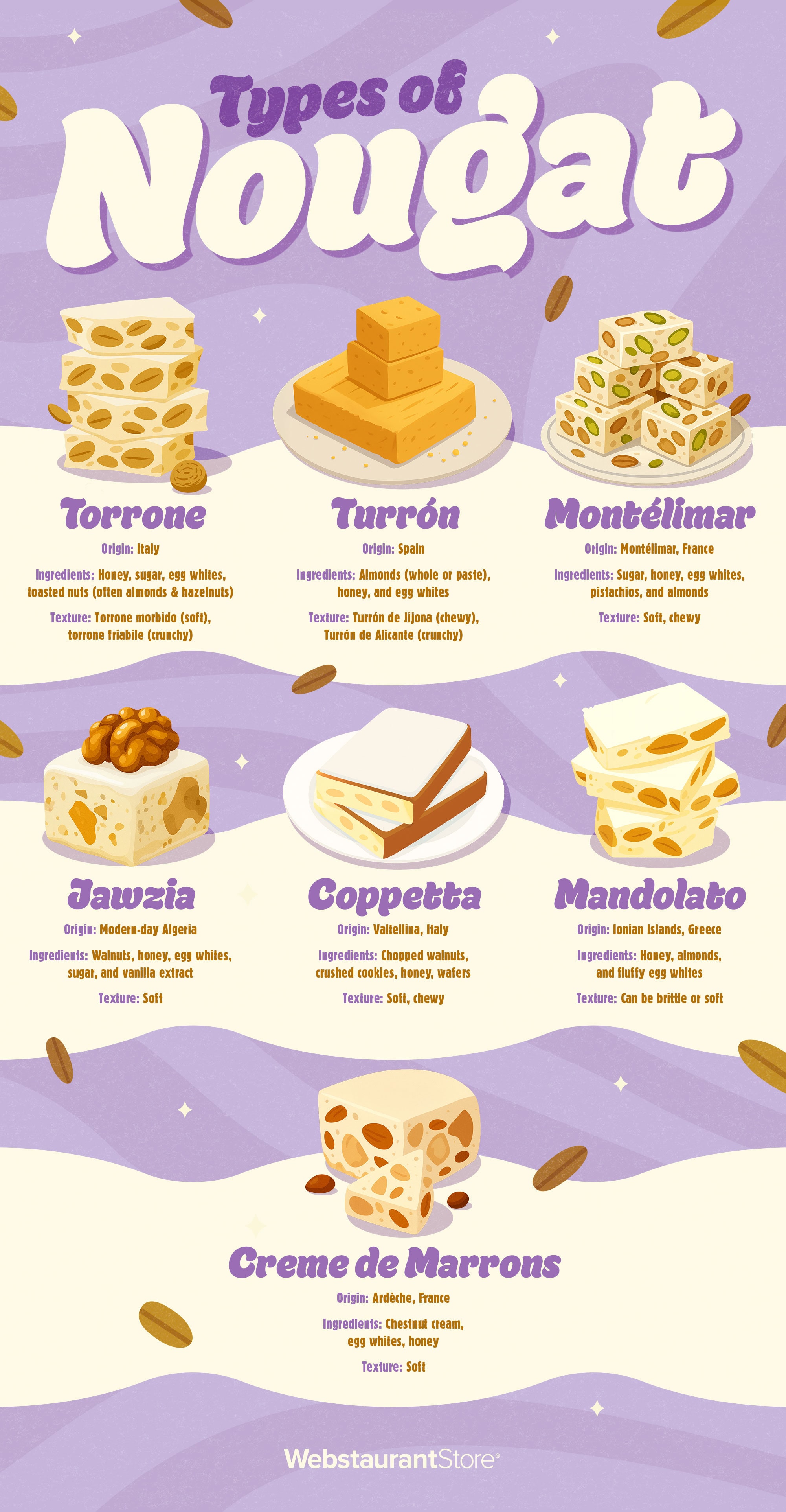 Types of Nougat

Torrone

Origin: Italy

Ingredients: Honey, sugar, egg whites, toasted nuts (often almonds & hazelnuts)

Texture: Torrone morbido (soft), torrone friabile (crunchy)

Turrón

Origin: Spain

Ingredients: Almonds (whole or paste), honey, and egg whites

Texture: Turrón de Jijona (chewy), Turrón de Alicante (crunchy)

Montélimar

Origin: Montélimar, France

Ingredients: Sugar, honey, egg whites, pistachios, and almonds

Texture: Soft, chewy

Jawzia

Origin: Modern-day Algeria

Ingredients: Walnuts, honey, egg whites, sugar, and vanilla extract

Texture: Soft

Coppetta

Origin: Valtellina, Italy

Ingredients: Chopped walnuts, crushed cookies, honey, wafers

Texture: Soft, chewy

Mandolato

Origin: Ionian Islands, Greece

Ingredients: Honey, almonds, and fluffy egg whites

Texture: Can be brittle or soft

Creme de Marrons

Origin: Ardèche, France

Ingredients: Chestnut cream, egg whites, honey

Texture: Soft

WebstaurantStore