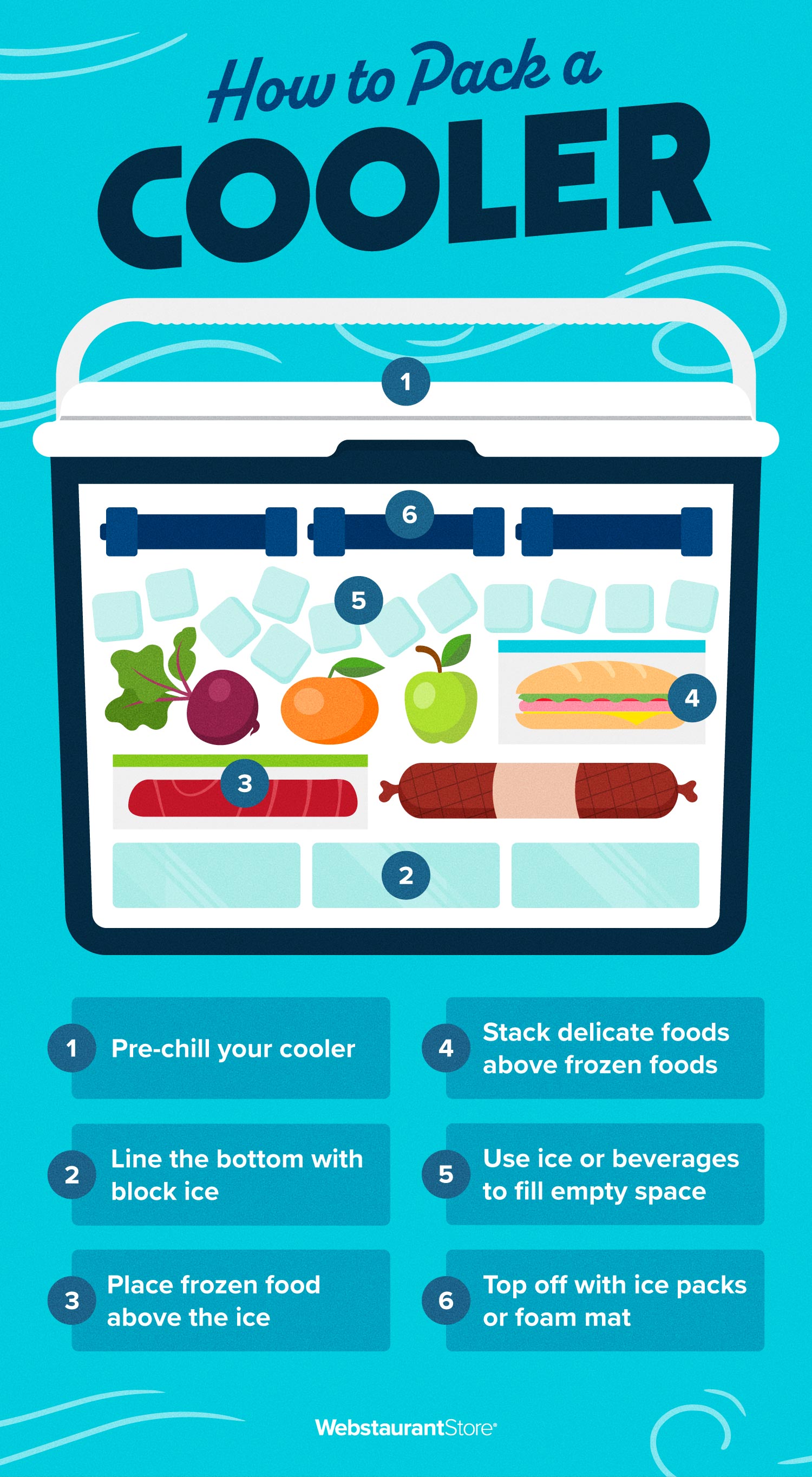 How to Pack a
COOLER

1

6

5

4

3

2

1 Pre-chill your cooler

2 Line the bottom with block ice

3 Place frozen food above the ice

4 Stack delicate foods above frozen foods

5 Use ice or beverages to fill empty space

6 Top off with ice packs or foam mat

WebstaurantStore