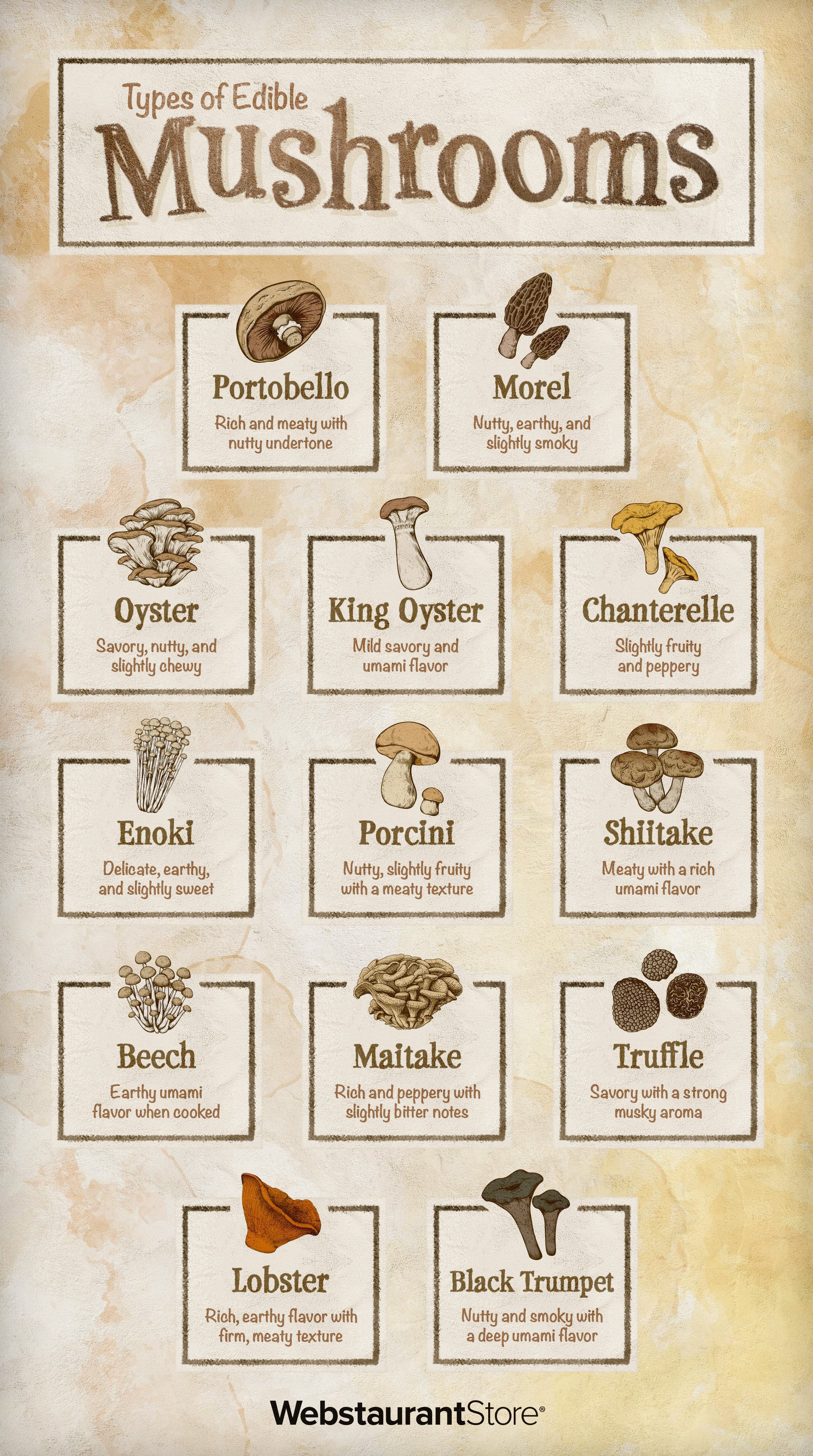 Types of Edible
Mushrooms

Portobello
Rich and meaty with nutty undertone

Morel
Nutty, earthy, and slightly smoky

Oyster
Savory, nutty, and slightly chewy

King Oyster
Mild savory and umami flavor

Chanterelle
Slightly fruity and peppery

Enoki
Delicate, earthy, and slightly sweet

Porcini
Nutty, slightly fruity with a meaty texture

Shiitake
Meaty with a rich umami flavor

Beech
Earthy umami flavor when cooked

Maitake
Rich and peppery with slightly bitter notes

Truffle
Savory with a strong musky aroma

Lobster
Rich, earthy flavor with firm, meaty texture

Black Trumpet
Nutty and smoky with a deep umami flavor

WebstaurantStore®