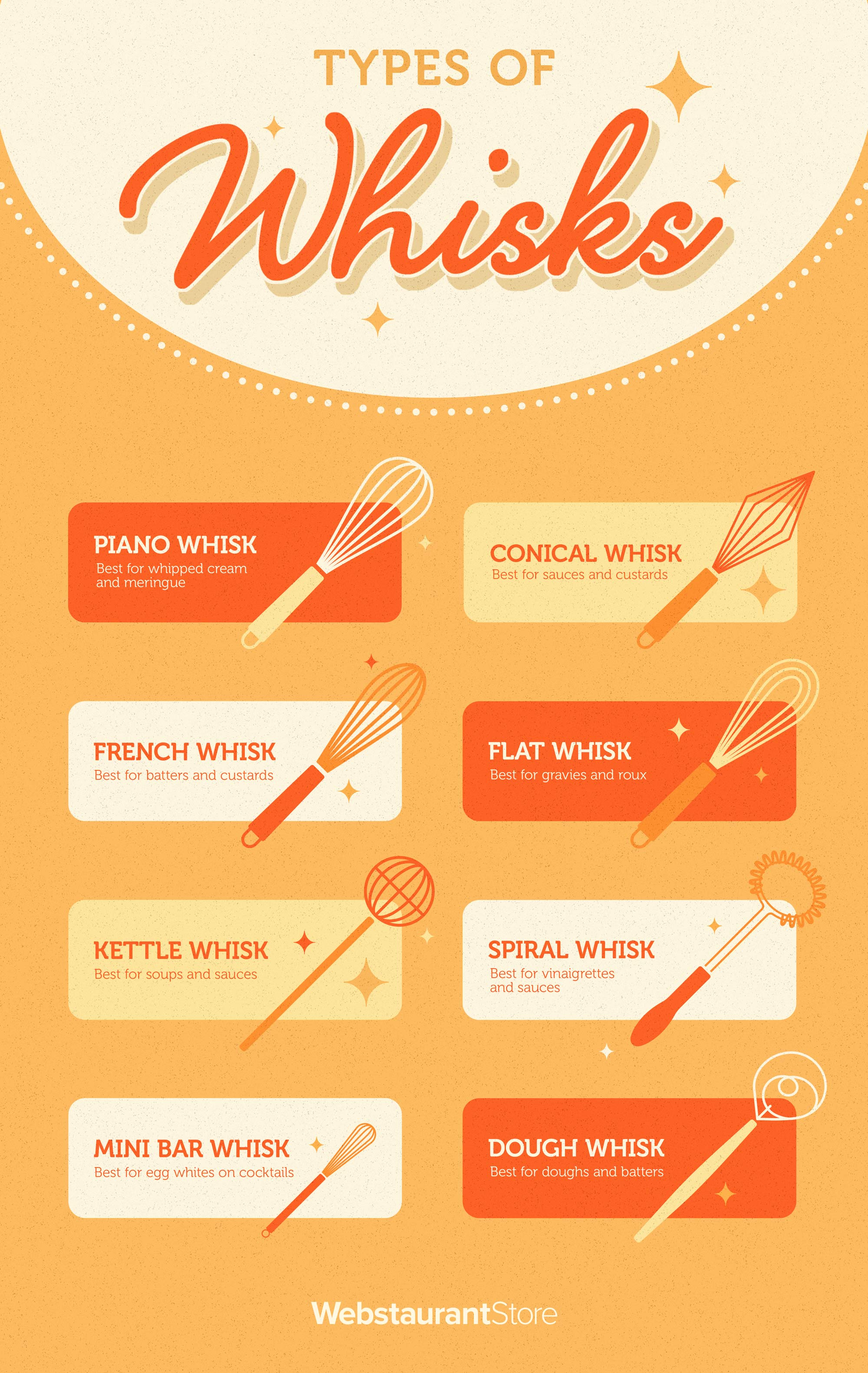 TYPES OF
Whisks

PIANO WHISK
Best for whipped cream and meringue

CONICAL WHISK
Best for sauces and custards

FRENCH WHISK
Best for batters and custards

FLAT WHISK
Best for gravies and roux

KETTLE WHISK
Best for soups and sauces

SPIRAL WHISK
Best for vinaigrettes and sauces

MINI BAR WHISK
Best for egg whites on cocktails

DOUGH WHISK
Best for doughs and batters

WebstaurantStore