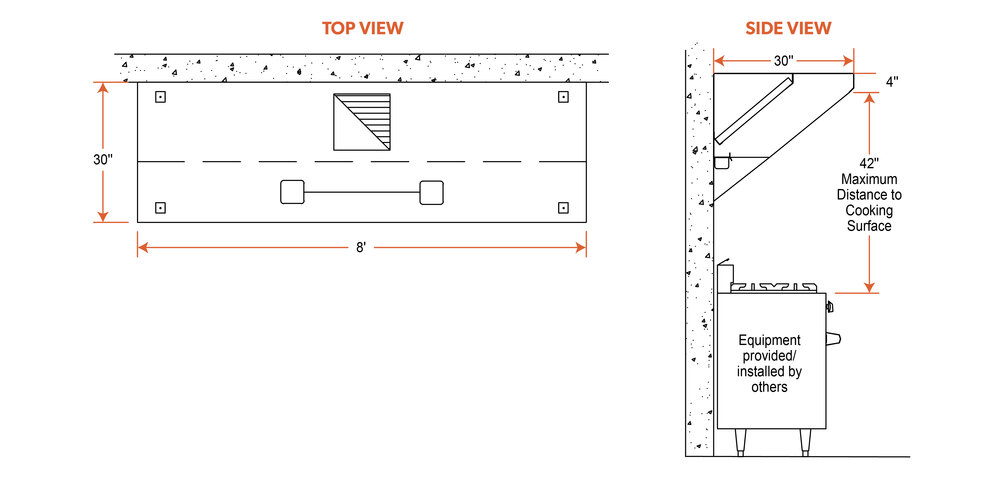 TOP VIEW

30"

8'

SIDE VIEW

30"

4"

42" Maximum Distance to Cooking Surface

Equipment provided/ installed by others