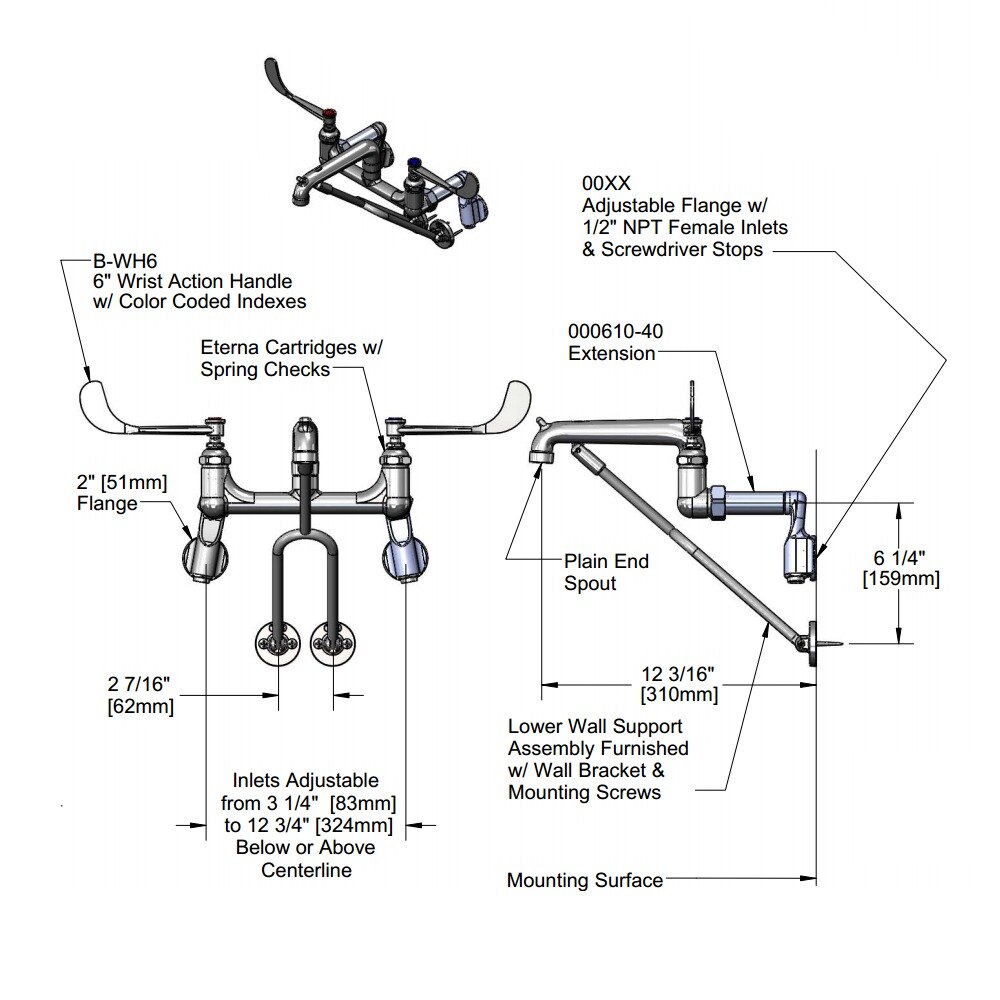 00XX
Adjustable Flange w/
1/2" NPT Female Inlets
& Screwdriver Stops

B-WH6
6" Wrist Action Handle
w/ Color Coded Indexes

000610-40
Extension

Eterna Cartridges w/
Spring Checks

2" [51mm]
Flange

Plain End
Spout

6 1/4"
[159mm]

2 7/16"
[62mm]

12 3/16"
[310mm]

Lower Wall Support
Assembly Furnished
w/ Wall Bracket &
Mounting Screws

Inlets Adjustable
from 3 1/4" [83mm]
to 12 3/4" [324mm]
Below or Above
Centerline

Mounting Surface