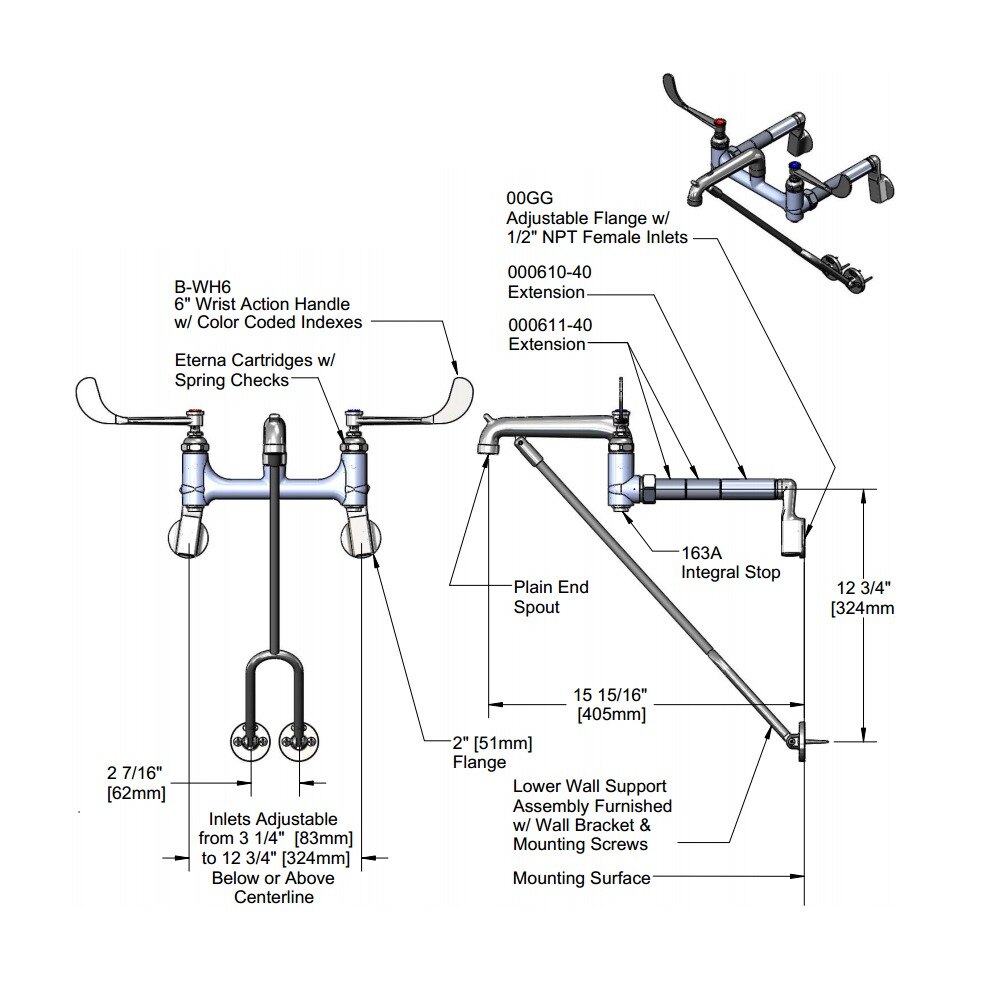 00GG
Adjustable Flange w/
1/2" NPT Female Inlets

000610-40
Extension

000611-40
Extension

B-WH6
6" Wrist Action Handle
w/ Color Coded Indexes

Eterna Cartridges w/
Spring Checks

163A
Integral Stop

Plain End
Spout

12 3/4"
[324mm

15 15/16"
[405mm]

2" [51mm]
Flange

2 7/16"
[62mm]

Inlets Adjustable
from 3 1/4" [83mm]
to 12 3/4" [324mm]
Below or Above
Centerline

Lower Wall Support
Assembly Furnished
w/ Wall Bracket &
Mounting Screws

Mounting Surface