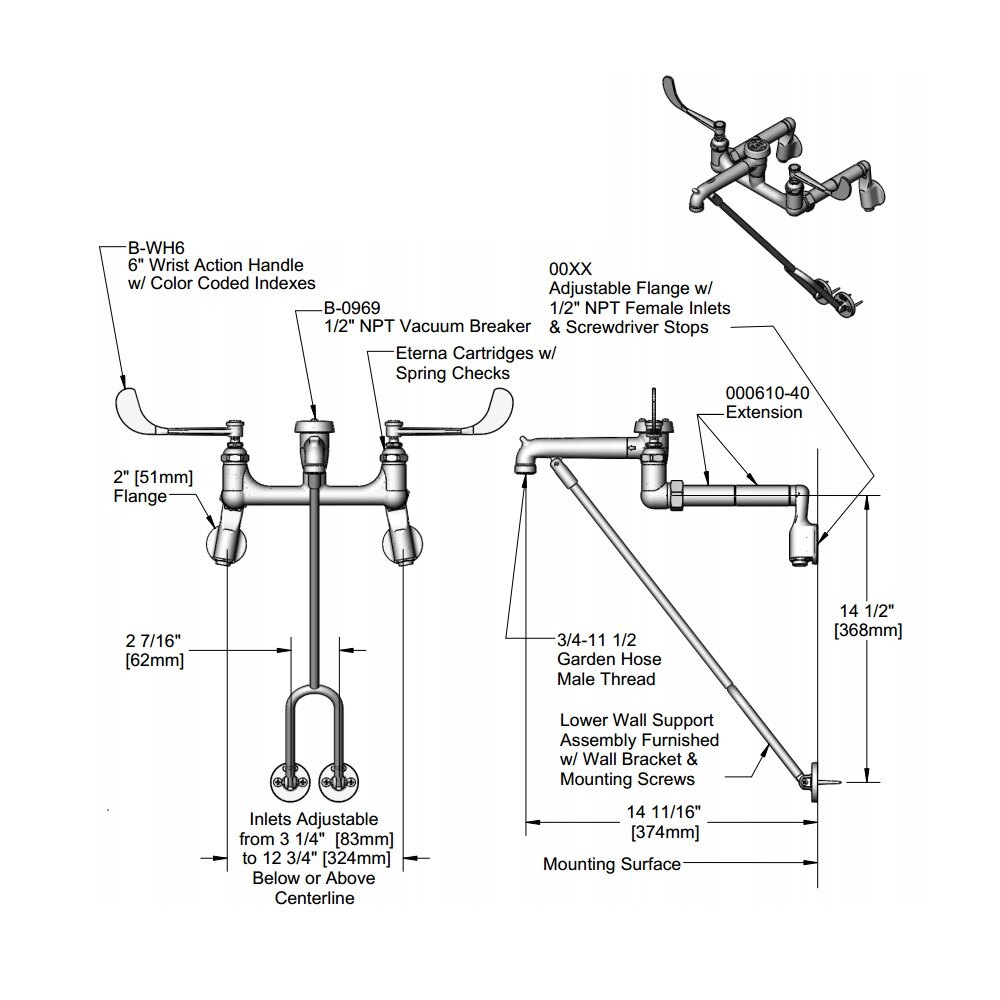 B-WH6
6" Wrist Action Handle
w/ Color Coded Indexes

B-0969
1/2" NPT Vacuum Breaker

Eterna Cartridges w/
Spring Checks

00XX
Adjustable Flange w/
1/2" NPT Female Inlets
& Screwdriver Stops

000610-40
Extension

2" [51mm]
Flange

2 7/16"
[62mm]

3/4-11 1/2
Garden Hose
Male Thread

14 1/2"
[368mm]

Lower Wall Support
Assembly Furnished
w/ Wall Bracket &
Mounting Screws

Inlets Adjustable
from 3 1/4" [83mm]
to 12 3/4" [324mm]
Below or Above
Centerline

14 11/16"
[374mm]

Mounting Surface