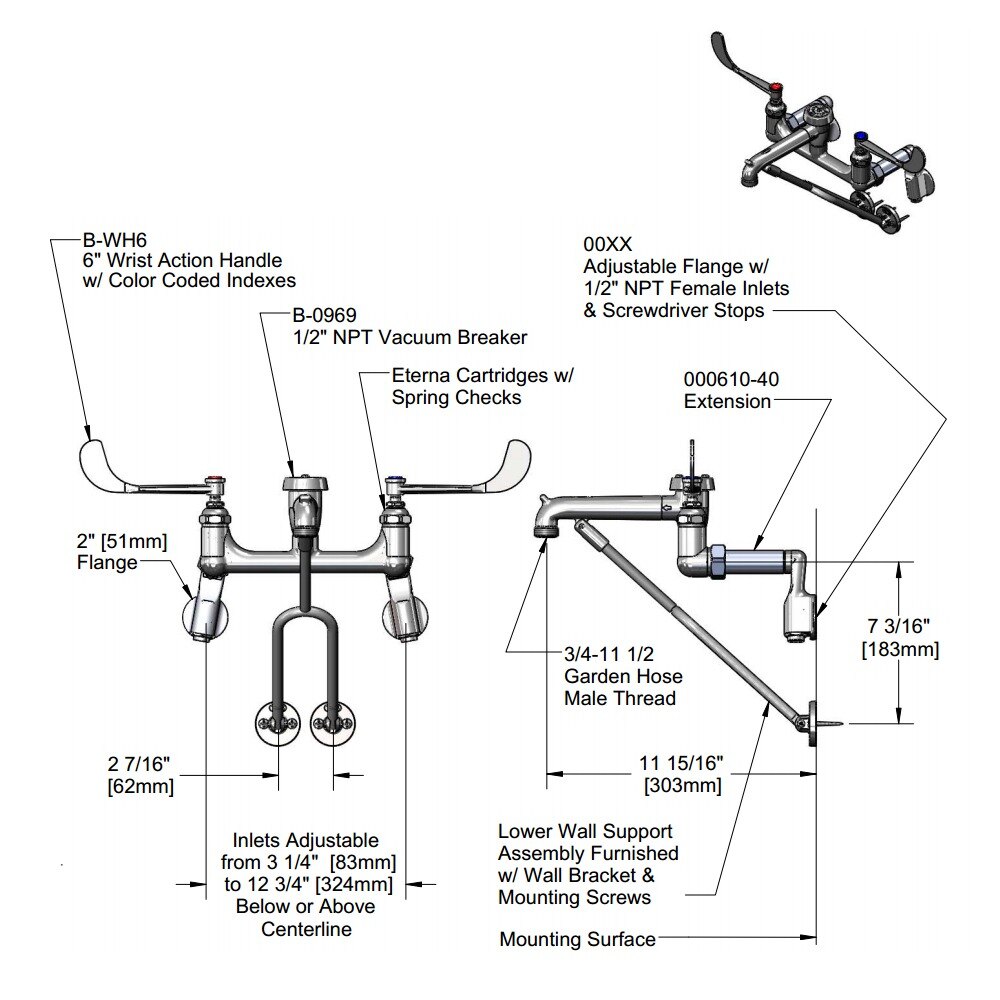 B-WH6
6" Wrist Action Handle
w/ Color Coded Indexes

B-0969
1/2" NPT Vacuum Breaker

Eterna Cartridges w/
Spring Checks

2" [51mm]
Flange

2 7/16"
[62mm]

Inlets Adjustable
from 3 1/4" [83mm]
to 12 3/4" [324mm]
Below or Above
Centerline

00XX
Adjustable Flange w/
1/2" NPT Female Inlets
& Screwdriver Stops

000610-40
Extension

7 3/16"
[183mm]

3/4-11 1/2
Garden Hose
Male Thread

11 15/16"
[303mm]

Lower Wall Support
Assembly Furnished
w/ Wall Bracket &
Mounting Screws

Mounting Surface